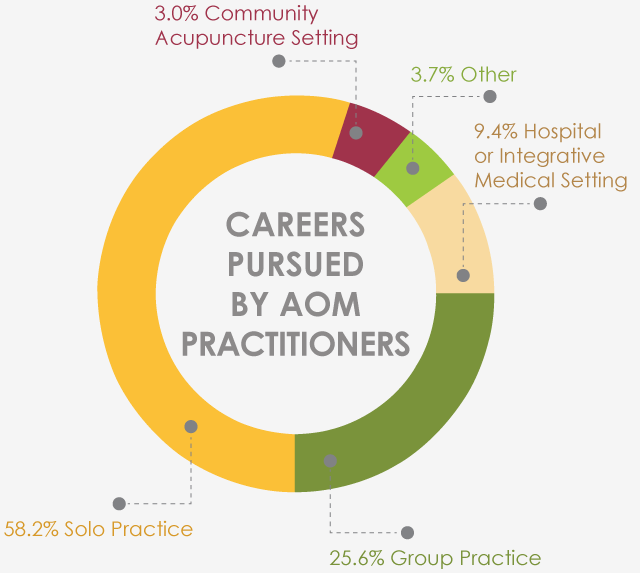 3.0% Community Acupuncture Setting

3.7% Other

9.4% Hospital or Integrative Medical Setting

CAREERS PURSUED BY AOM PRACTITIONERS

58.2% Solo Practice

25.6% Group Practice